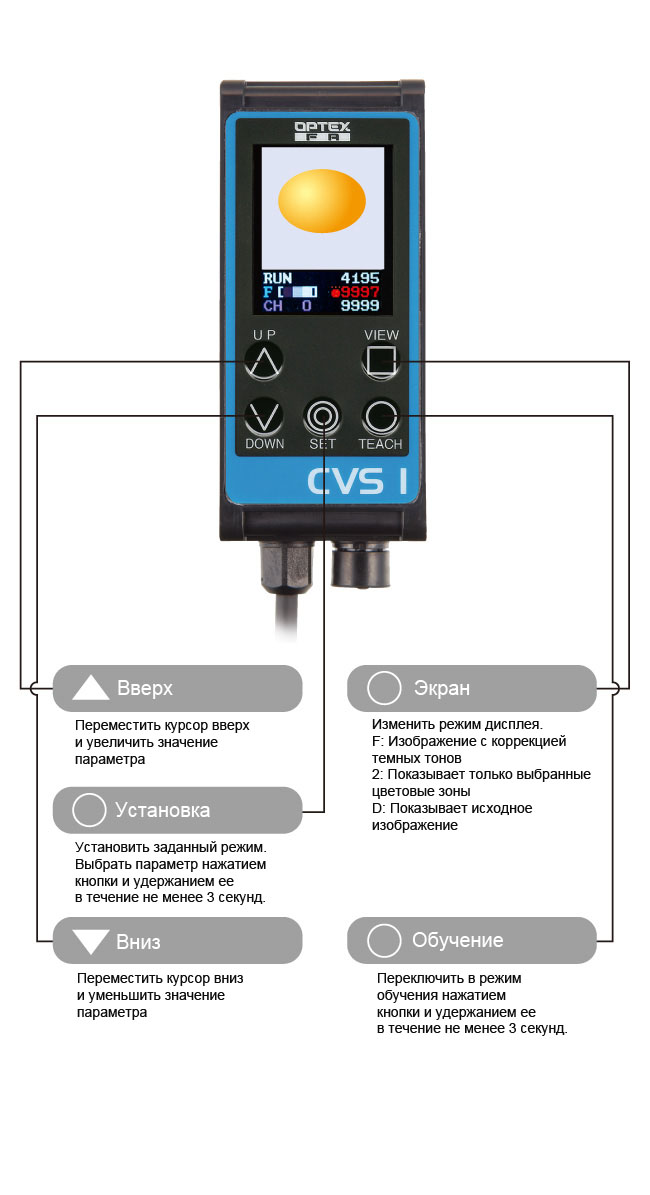 OPTEX FA

RUN 4195
F 9997
CH 0 9999

UP
VIEW
DOWN
SET
TEACH

CVS I

Вверх

Переместить курсор вверх и увеличить значение параметра

Установка

Установить заданный режим. Выбрать параметр нажатием кнопки и удержанием ее в течение не менее 3 секунд.

Вниз

Переместить курсор вниз и уменьшить значение параметра

Экран

Изменить режим дисплея.
F: Изображение с коррекцией темных тонов
2: Показывает только выбранные цветовые зоны
D: Показывает исходное изображение

Обучение

Переключить в режим обучения нажатием кнопки и удержанием ее в течение не менее 3 секунд.