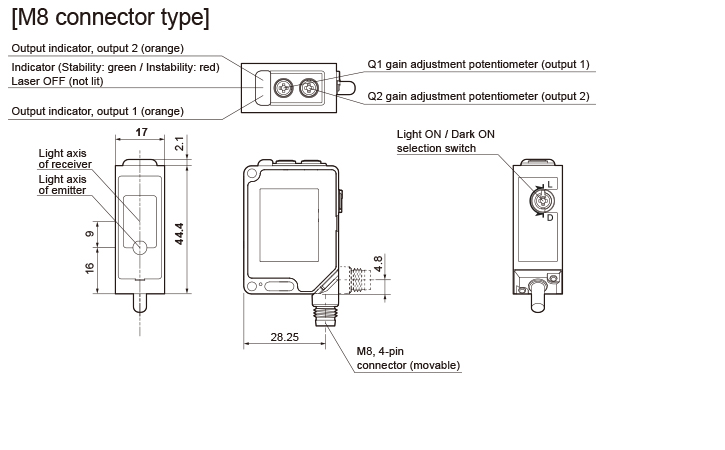 [M8 connector type]

Output indicator, output 2 (orange)
Indicator (Stability: green / Instability: red)
Laser OFF (not lit)
Output indicator, output 1 (orange)

Q1 gain adjustment potentiometer (output 1)
Q2 gain adjustment potentiometer (output 2)

17
2.1
Light axis of receiver
Light axis of emitter
9
16
44.4

4.8
28.25
M8, 4-pin connector (movable)

Light ON / Dark ON selection switch
L
D